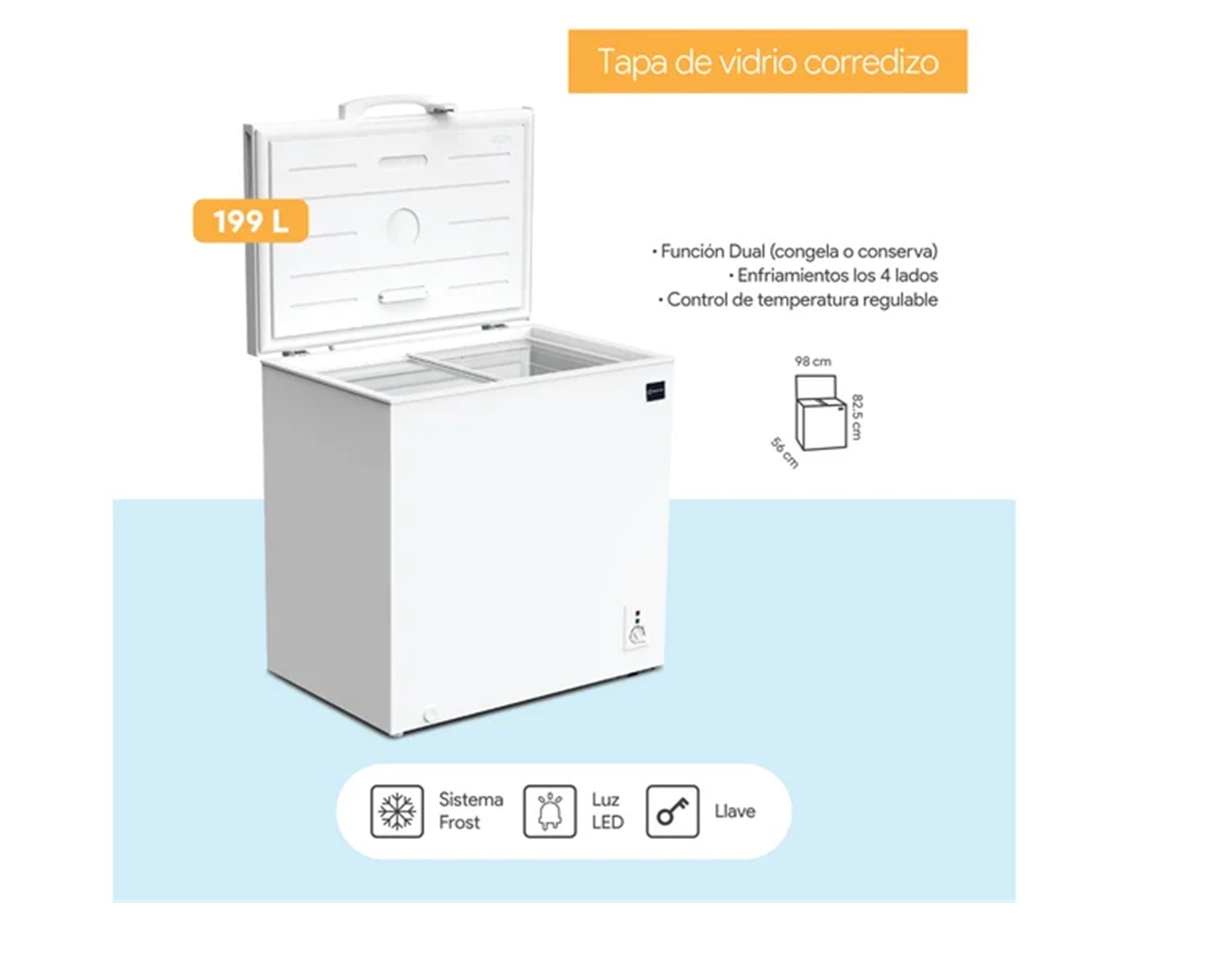 Tapa de vidrio corredizo

199 L

• Función Dual (congela o conserva)
• Enfriamientos los 4 lados
• Control de temperatura regulable

98 cm
82.5 cm
56 cm

Sistema Frost

Luz LED

Llave